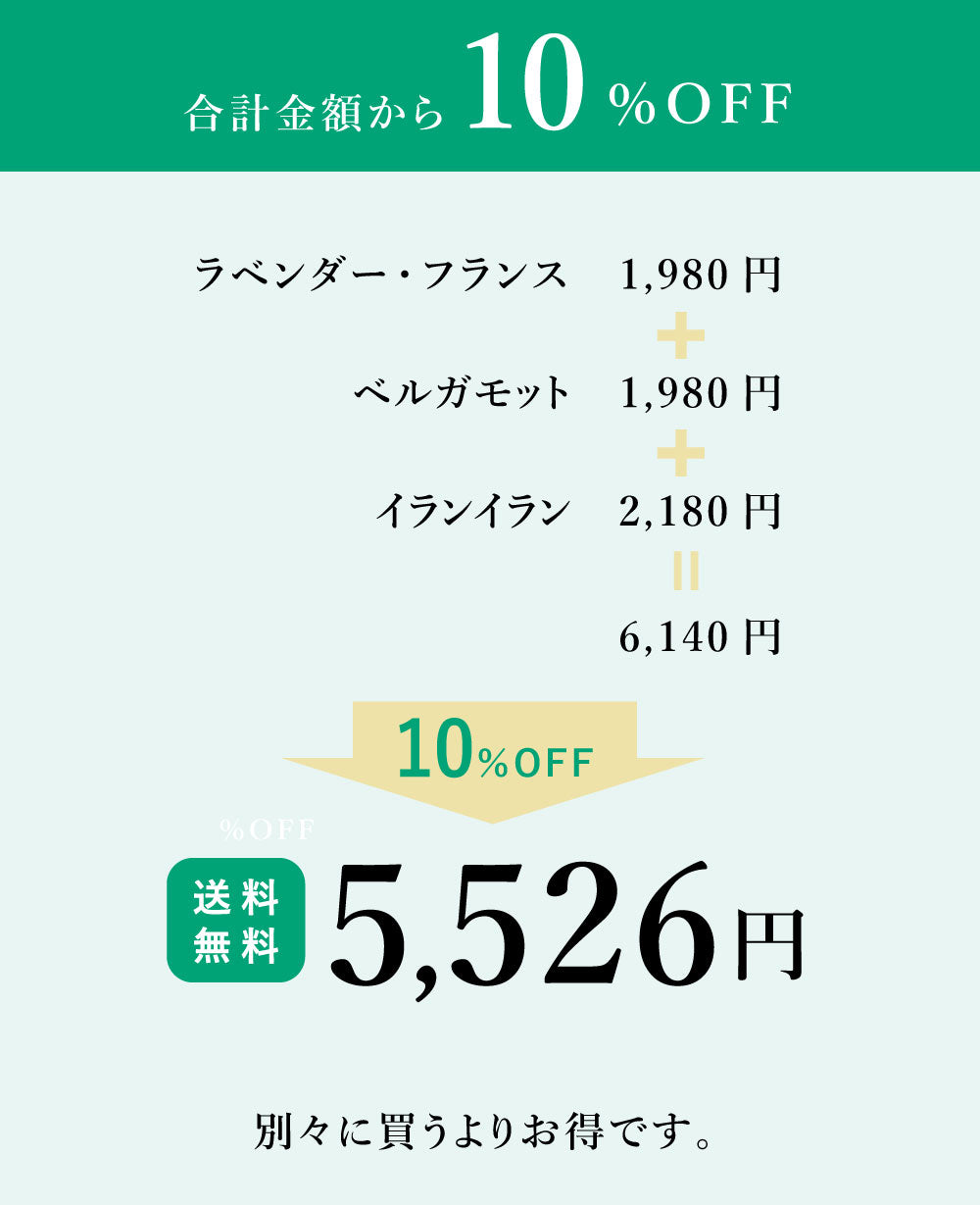 合計金額から10%OFF

ラベンダー・フランス 1,980円

+

ベルガモット 1,980円

+

イランイラン 2,180円

=

6,140円

10%OFF

%OFF

送料無料

5,526円

別々に買うよりお得です。